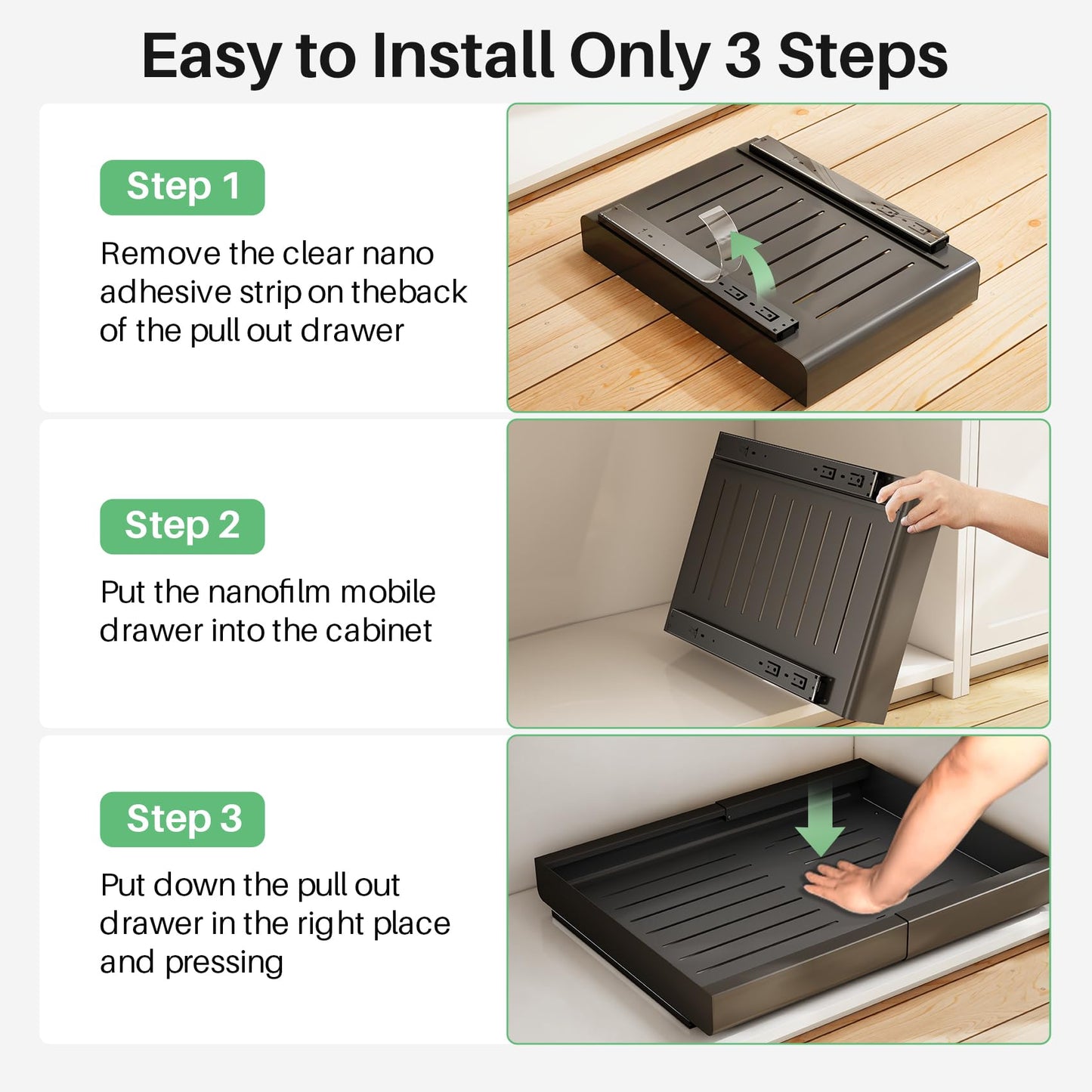 Easy to Install Only 3 Steps

Step 1

Remove the clear nano adhesive strip on theback of the pull out drawer

Step 2

Put the nanofilm mobile drawer into the cabinet

Step 3

Put down the pull out drawer in the right place and pressing