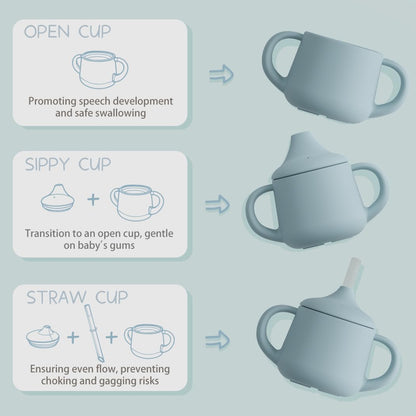 OPEN CUP

Promoting speech development and safe swallowing

SIPPY CUP

+

Transition to an open cup, gentle on baby's gums

STRAW CUP

+ +

Ensuring even flow, preventing choking and gagging risks