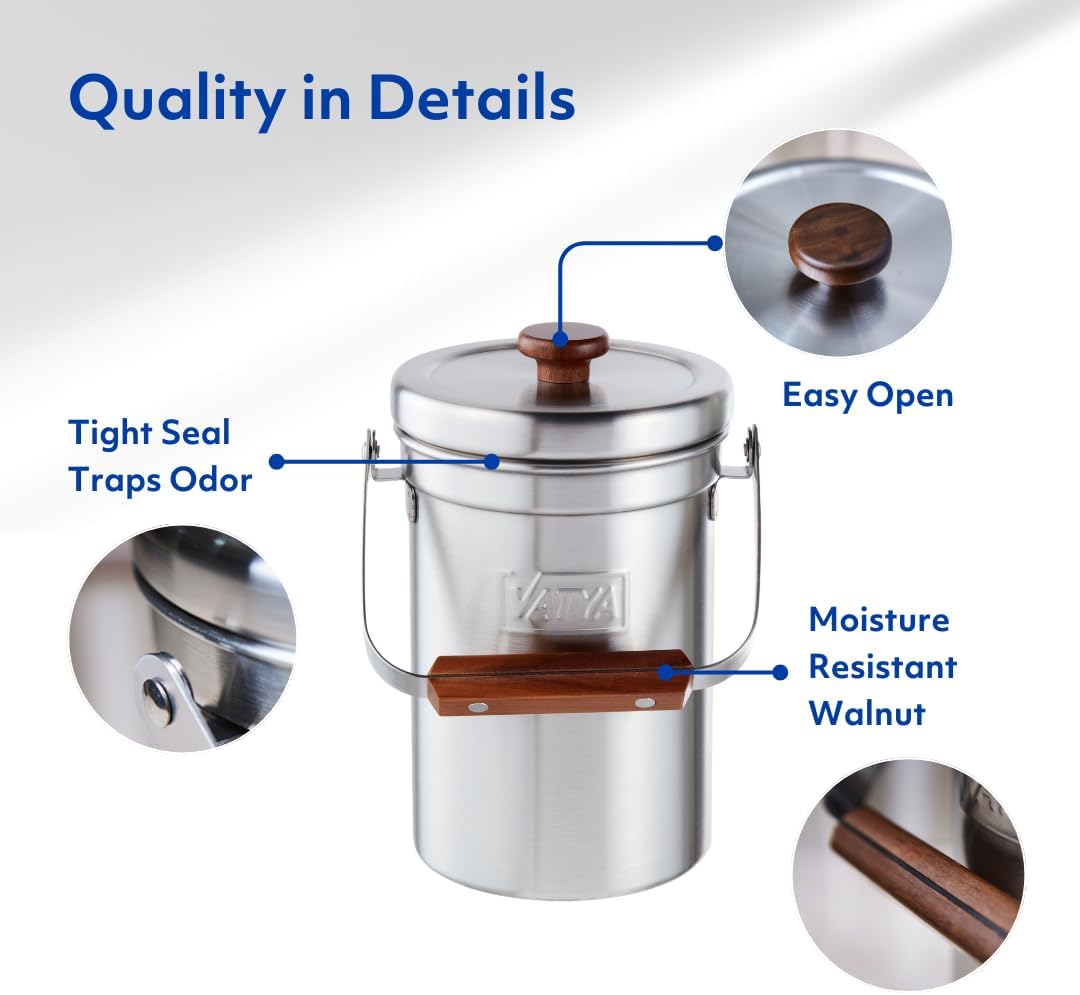 Quality in Details

Easy Open

Tight Seal Traps Odor

VATYA

Moisture Resistant Walnut