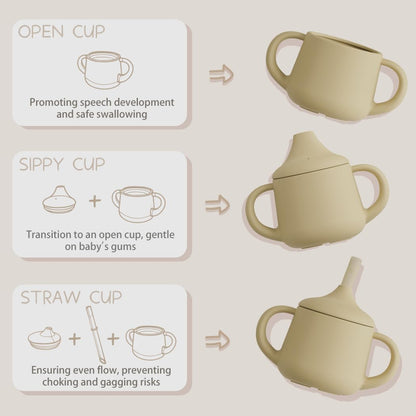 OPEN CUP

Promoting speech development and safe swallowing

SIPPY CUP

+

Transition to an open cup, gentle on baby's gums

STRAW CUP

+ +

Ensuring even flow, preventing choking and gagging risks