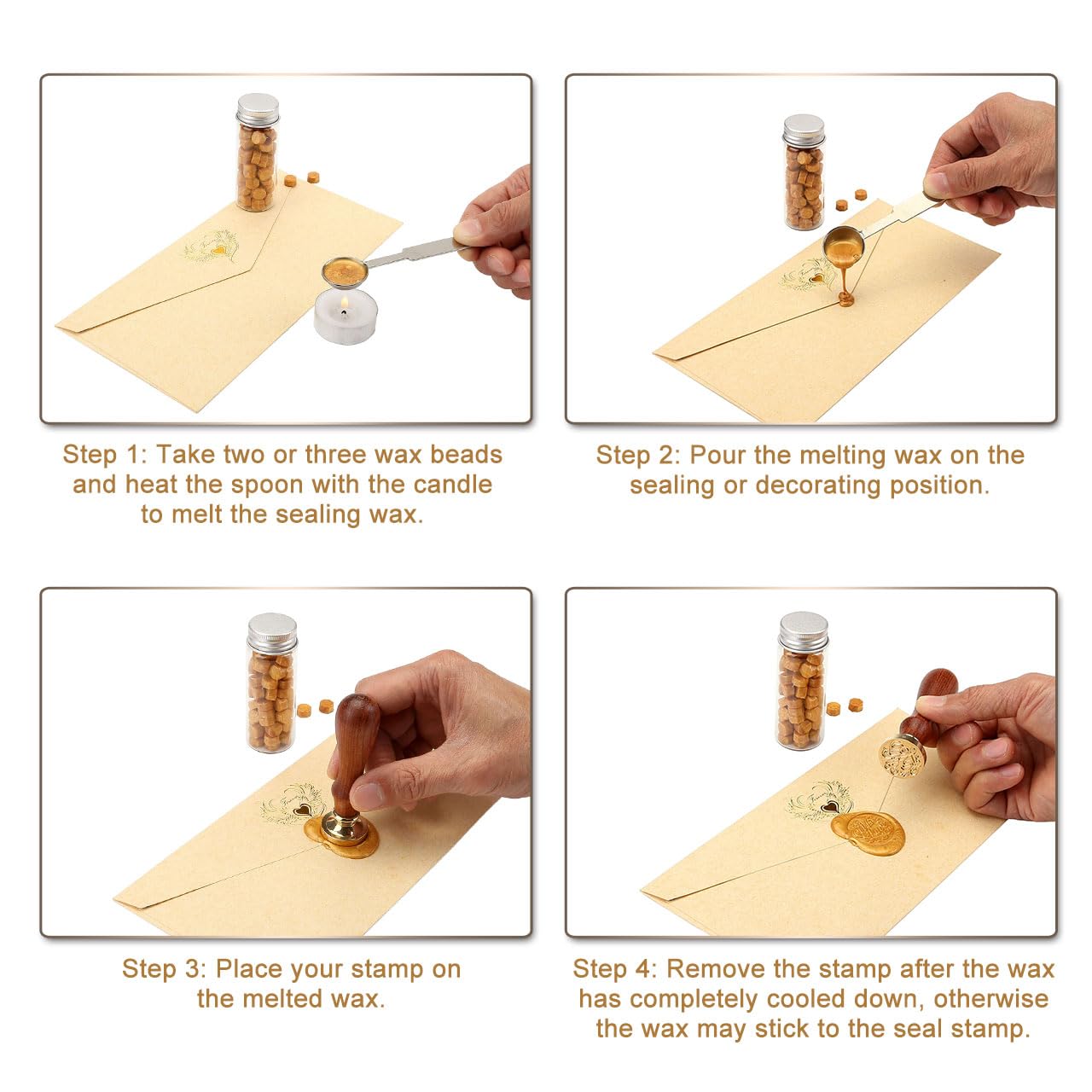 Step 1: Take two or three wax beads and heat the spoon with the candle to melt the sealing wax.

Step 2: Pour the melting wax on the sealing or decorating position.

Step 3: Place your stamp on the melted wax.

Step 4: Remove the stamp after the wax has completely cooled down, otherwise the wax may stick to the seal stamp.