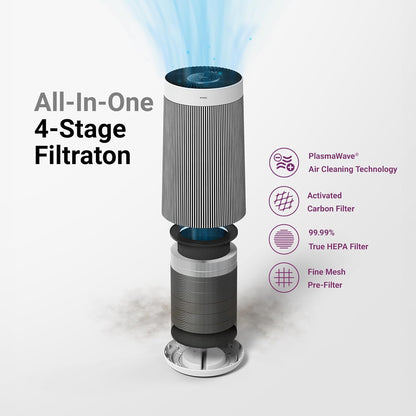 All-In-One
4-Stage
Filtraton

PlasmaWave®
Air Cleaning Technology

Activated
Carbon Filter

99.99%
True HEPA Filter

Fine Mesh
Pre-Filter