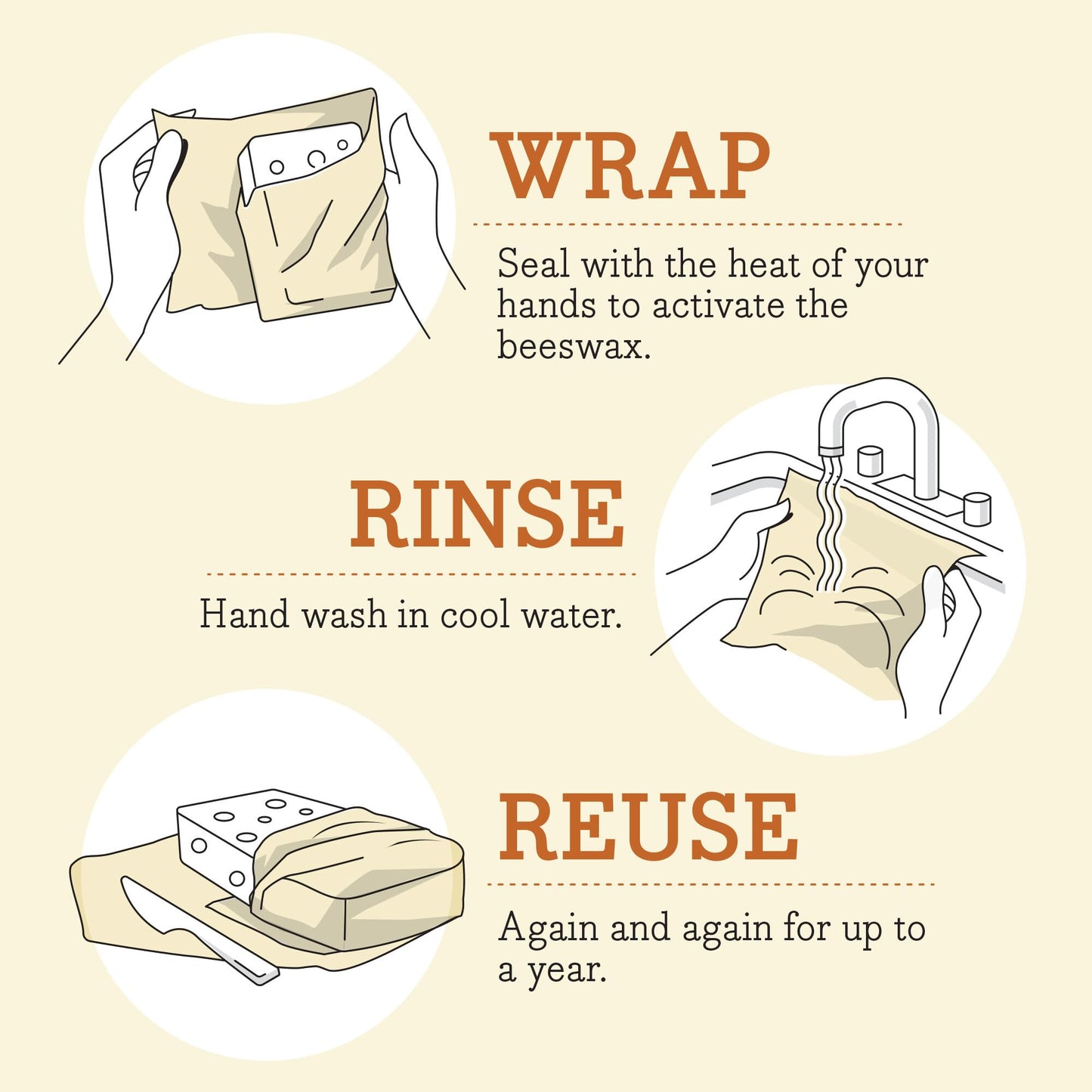 WRAP

Seal with the heat of your hands to activate the beeswax.

RINSE

Hand wash in cool water.

REUSE

Again and again for up to a year.