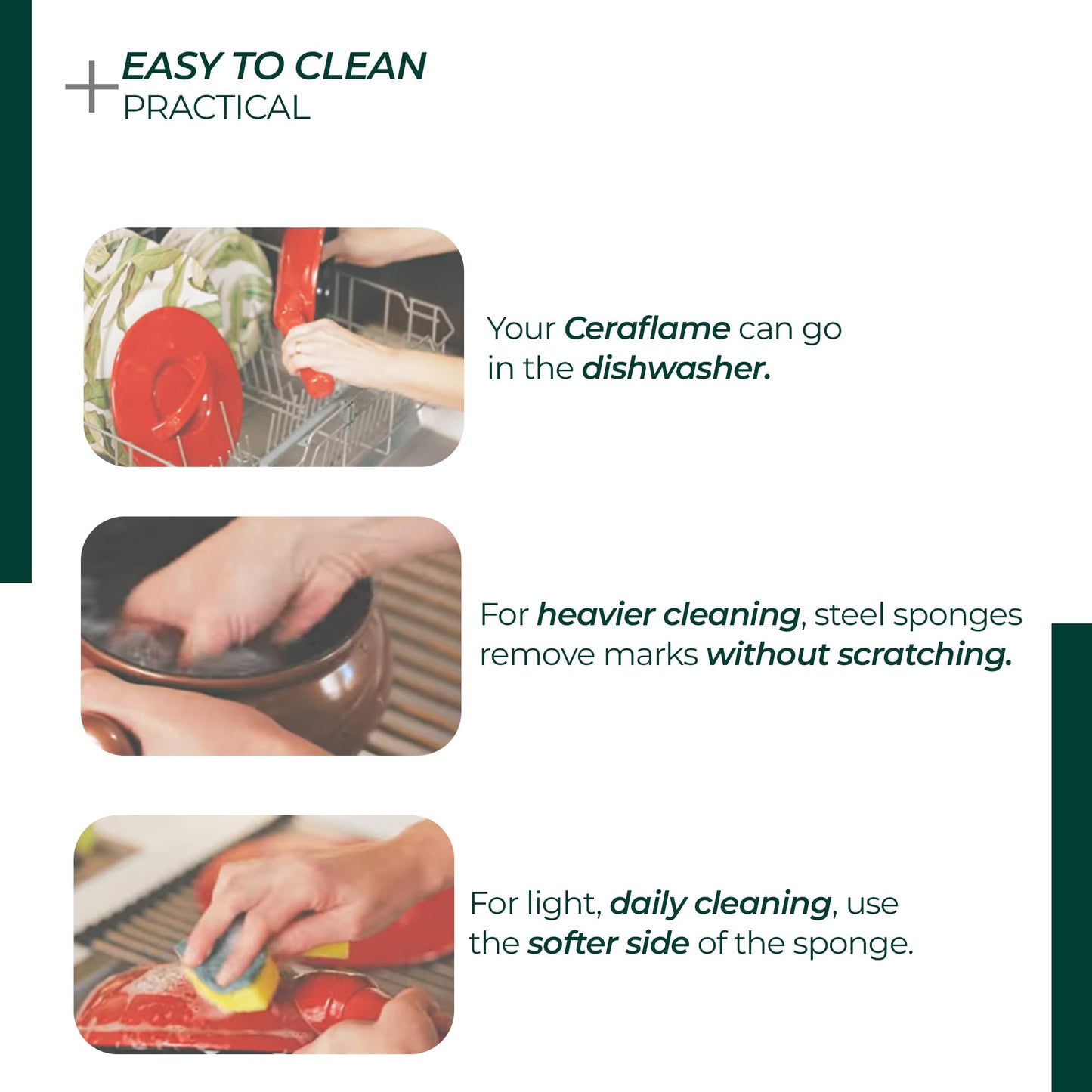 + EASY TO CLEAN
PRACTICAL

Your Ceraflame can go in the dishwasher.

For heavier cleaning, steel sponges remove marks without scratching.

For light, daily cleaning, use the softer side of the sponge.