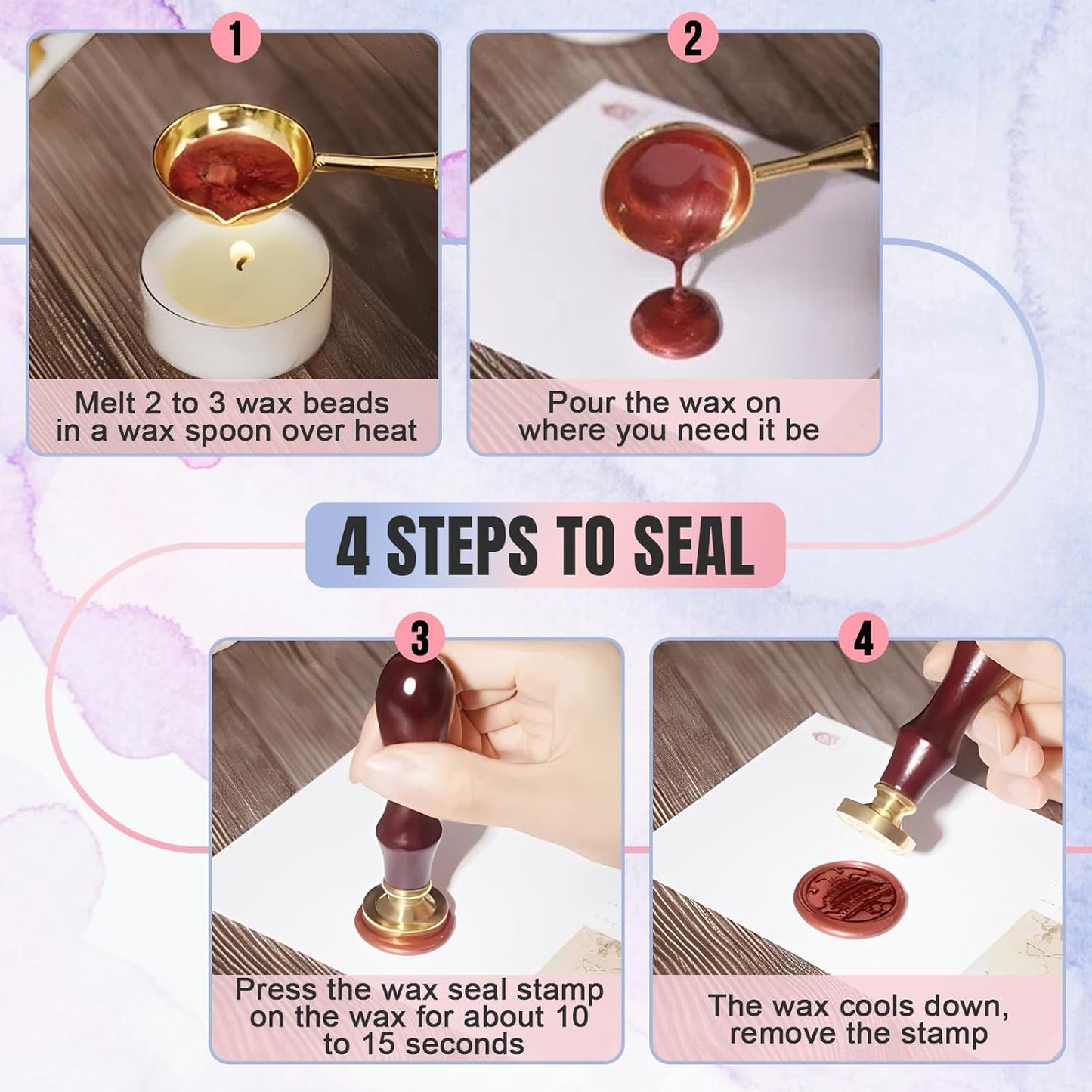 1

Melt 2 to 3 wax beads in a wax spoon over heat

2

Pour the wax on where you need it be

4 STEPS TO SEAL

3

Press the wax seal stamp on the wax for about 10 to 15 seconds

4

The wax cools down, remove the stamp