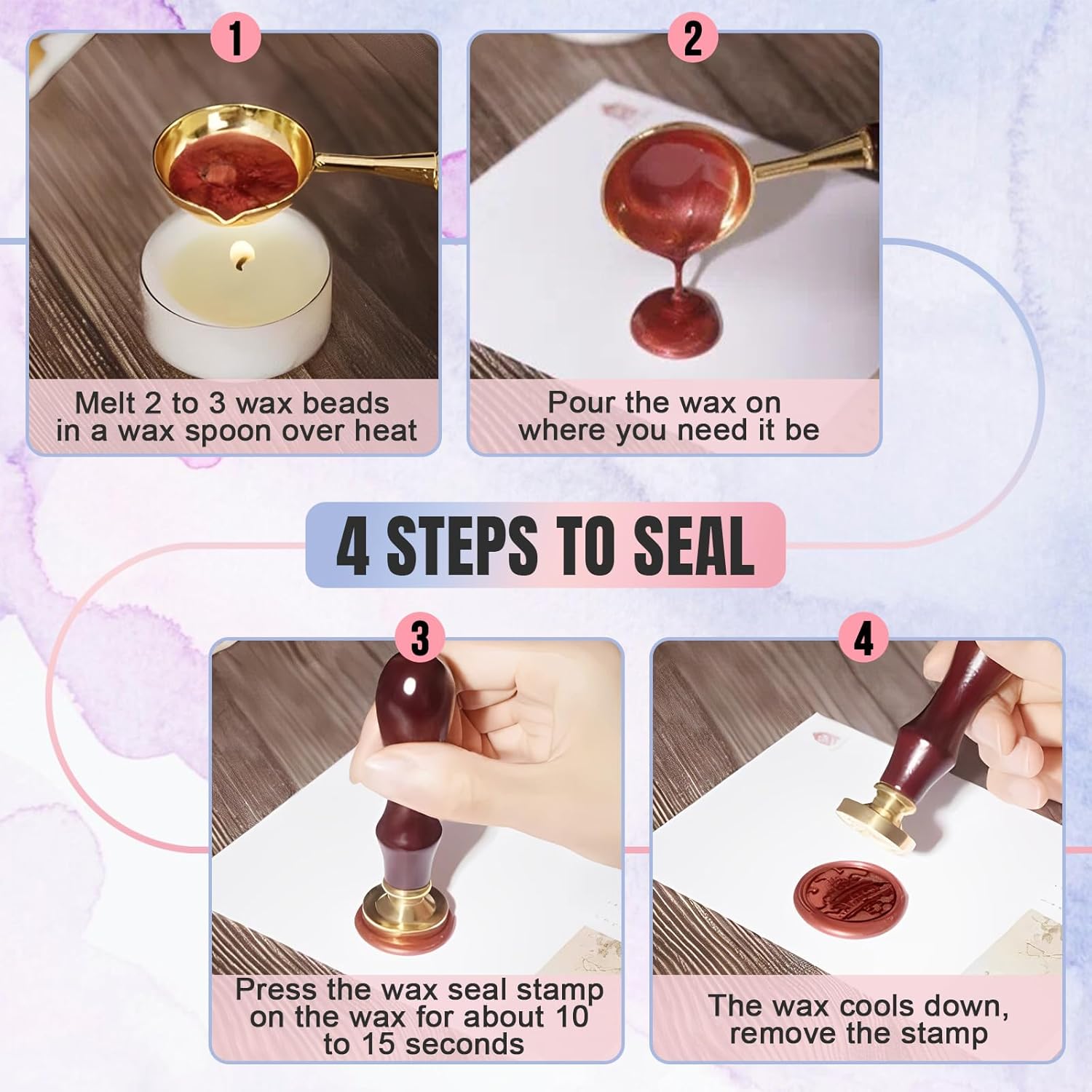 1

Melt 2 to 3 wax beads in a wax spoon over heat

2

Pour the wax on where you need it be

4 STEPS TO SEAL

3

Press the wax seal stamp on the wax for about 10 to 15 seconds

4

The wax cools down, remove the stamp