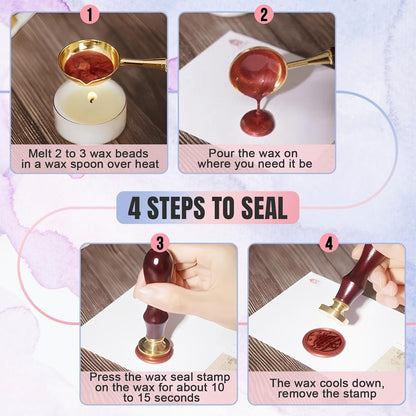 1

Melt 2 to 3 wax beads in a wax spoon over heat

2

Pour the wax on where you need it be

4 STEPS TO SEAL

3

Press the wax seal stamp on the wax for about 10 to 15 seconds

4

The wax cools down, remove the stamp