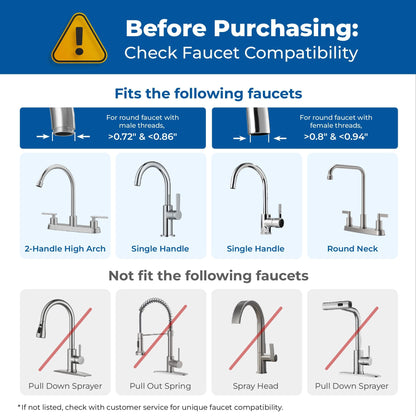 Before Purchasing:
Check Faucet Compatibility

Fits the following faucets

For round faucet with male threads, >0.72" & <0.86"

For round faucet with female threads, >0.8" & <0.94"

2-Handle High Arch

Single Handle

Single Handle

Round Neck

Not fit the following faucets

Pull Down Sprayer

Pull Out Spring

Spray Head

Pull Down Sprayer

*If not listed, check with customer service for unique faucet compatibility.