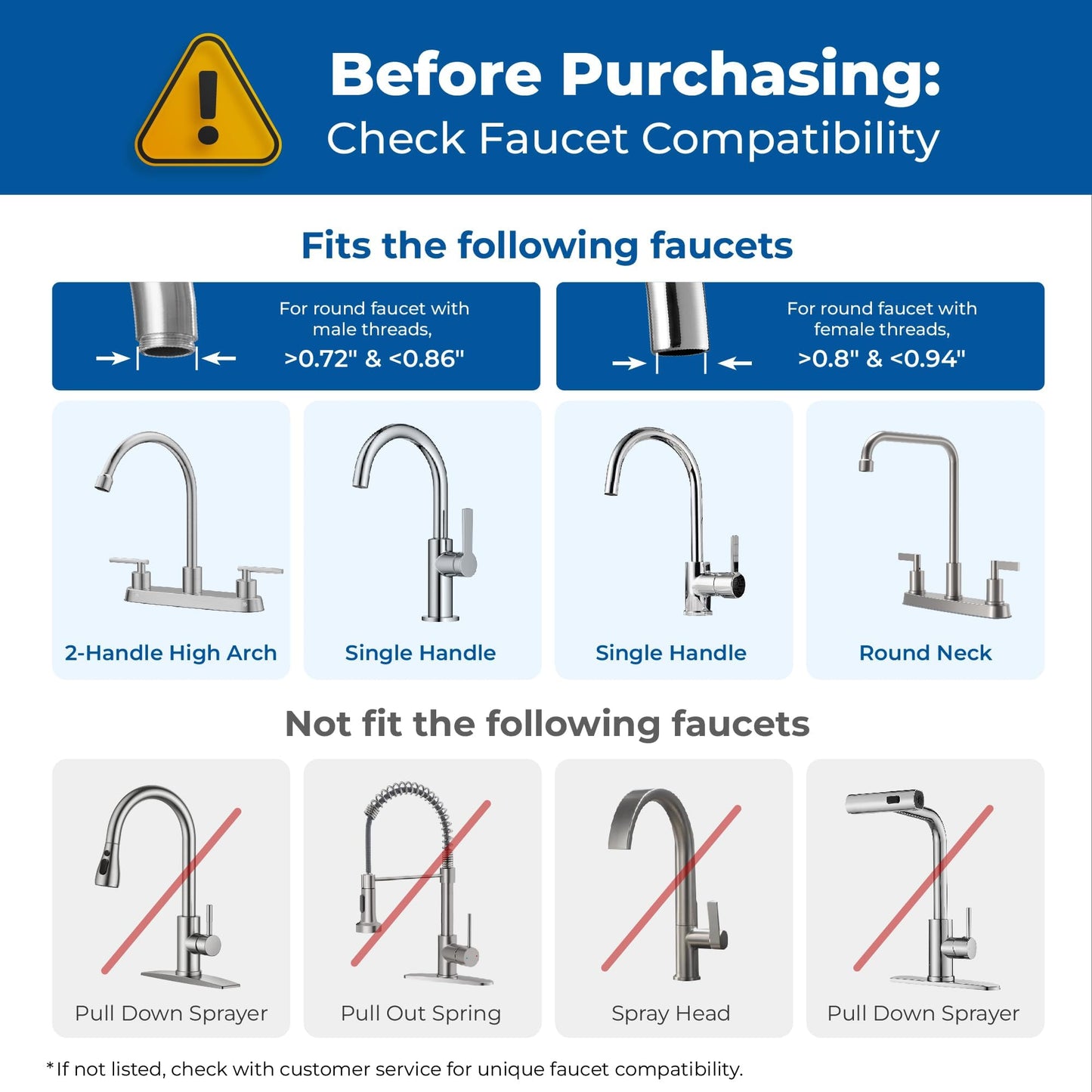 Before Purchasing:
Check Faucet Compatibility

Fits the following faucets

For round faucet with male threads,
>0.72" & <0.86"

For round faucet with female threads,
>0.8" & <0.94"

2-Handle High Arch

Single Handle

Single Handle

Round Neck

Not fit the following faucets

Pull Down Sprayer

Pull Out Spring

Spray Head

Pull Down Sprayer

*If not listed, check with customer service for unique faucet compatibility.