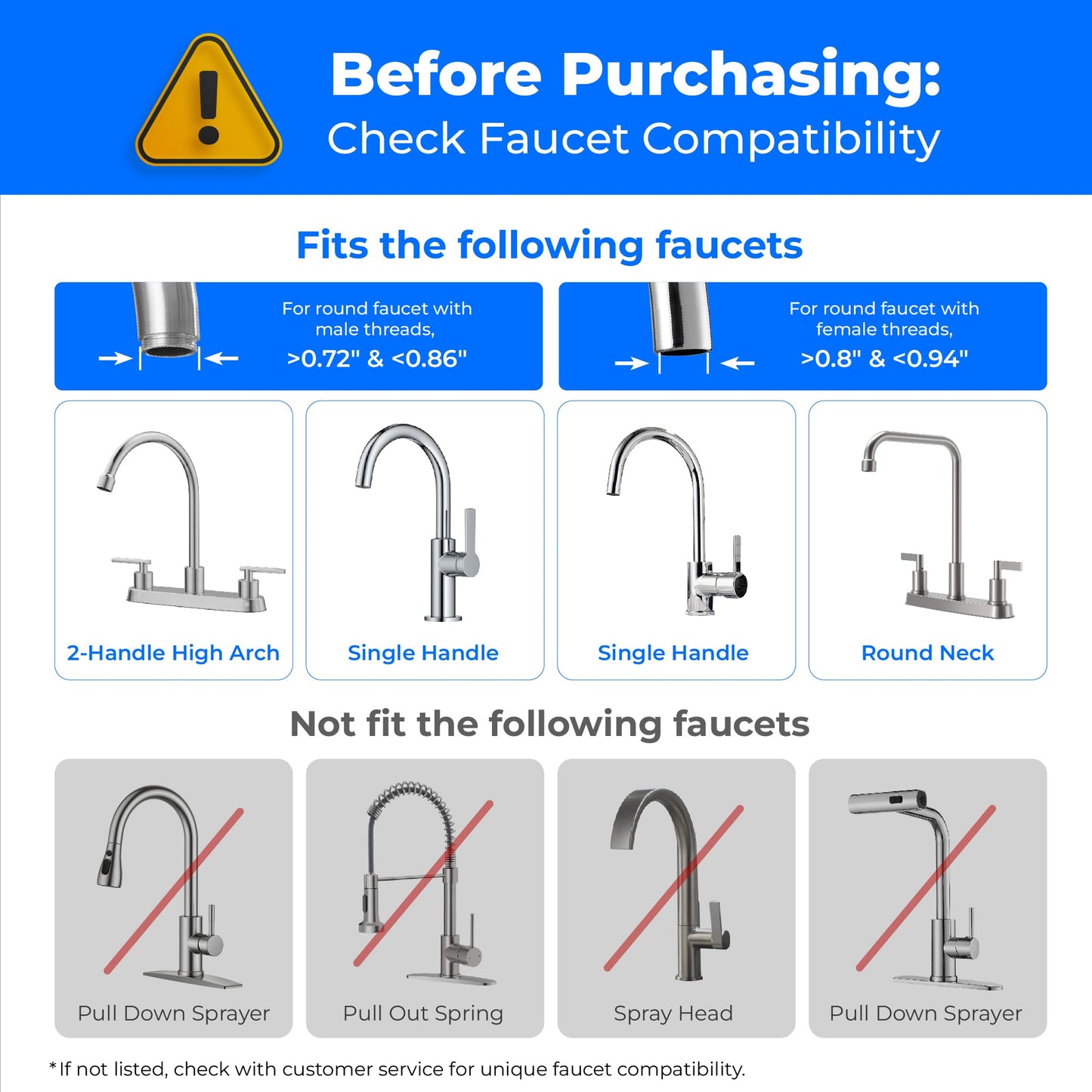 Before Purchasing:
Check Faucet Compatibility

Fits the following faucets

For round faucet with male threads,
>0.72" & <0.86"

For round faucet with female threads,
>0.8" & <0.94"

2-Handle High Arch

Single Handle

Single Handle

Round Neck

Not fit the following faucets

Pull Down Sprayer

Pull Out Spring

Spray Head

Pull Down Sprayer

*If not listed, check with customer service for unique faucet compatibility.