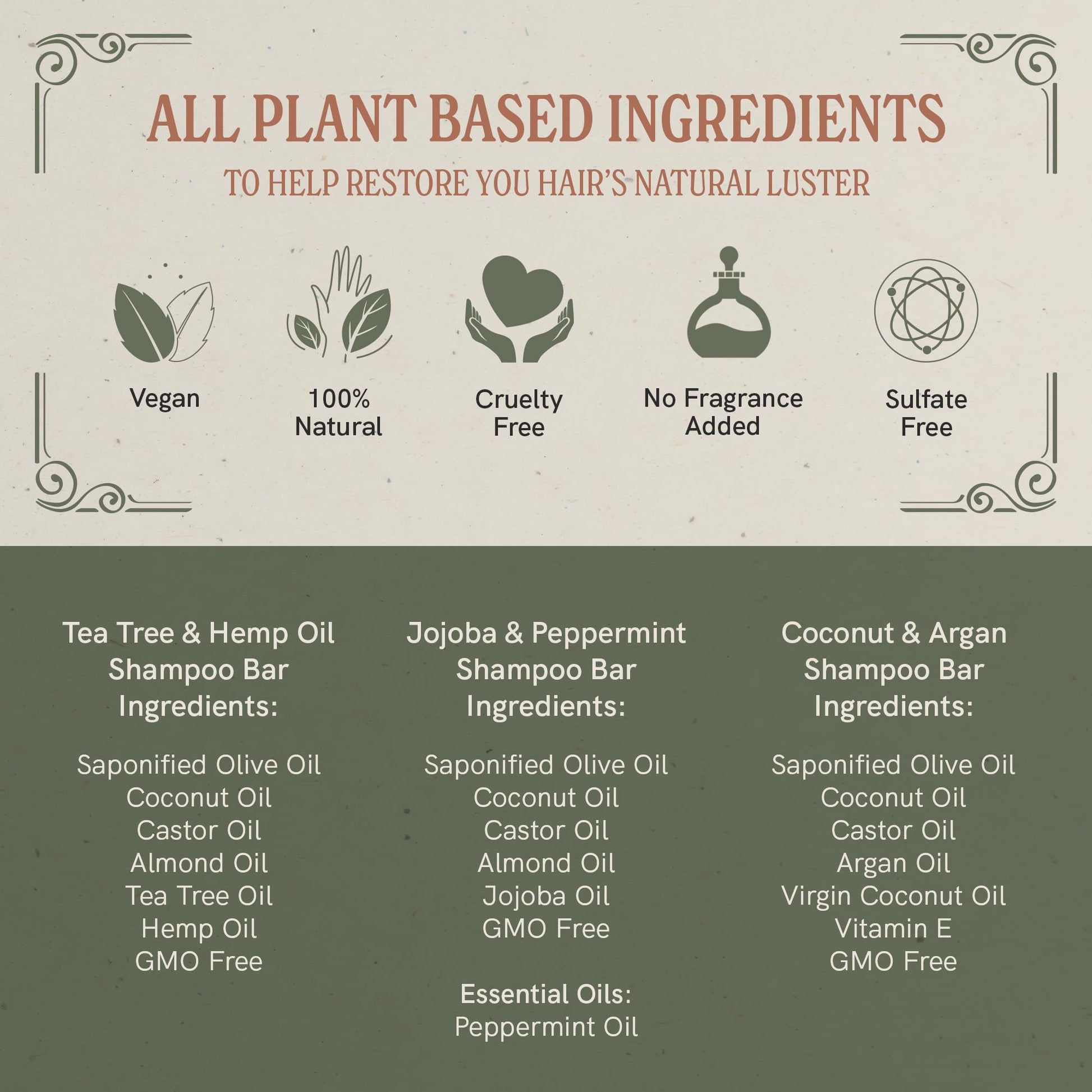 ALL PLANT BASED INGREDIENTS

TO HELP RESTORE YOU HAIR'S NATURAL LUSTER

Vegan

100% Natural

Cruelty Free

No Fragrance Added

Sulfate Free

Tea Tree & Hemp Oil Shampoo Bar Ingredients:

Saponified Olive Oil
Coconut Oil
Castor Oil
Almond Oil
Tea Tree Oil
Hemp Oil
GMO Free

Jojoba & Peppermint Shampoo Bar Ingredients:

Saponified Olive Oil
Coconut Oil
Castor Oil
Almond Oil
Jojoba Oil
GMO Free

Essential Oils:
Peppermint Oil

Coconut & Argan Shampoo Bar Ingredients:

Saponified Olive Oil
Coconut Oil
Castor Oil
Argan Oil
Virgin Coconut Oil
Vitamin E
GMO Free