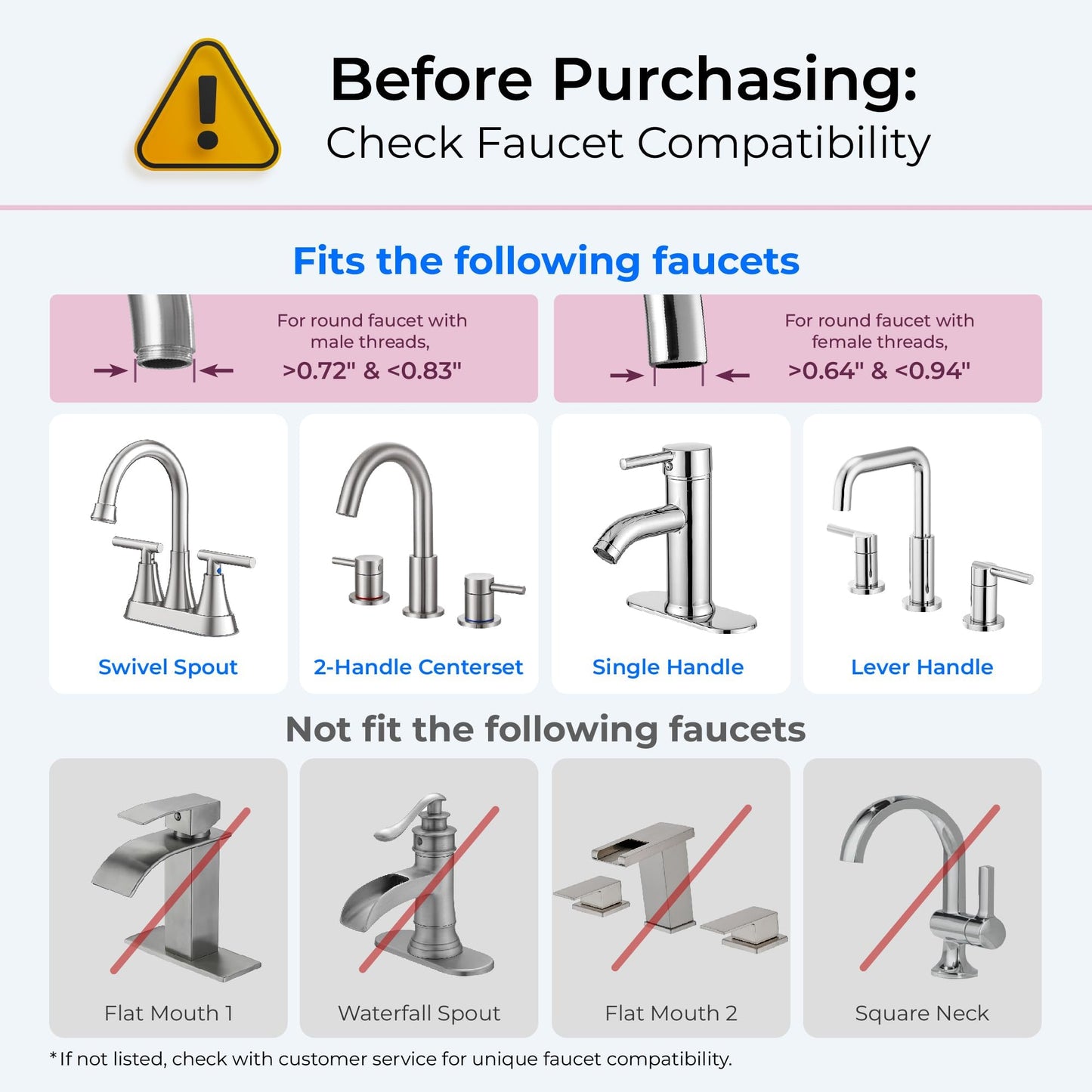 Before Purchasing:
Check Faucet Compatibility

Fits the following faucets

For round faucet with male threads, >0.72" & <0.83"

For round faucet with female threads, >0.64" & <0.94"

Swivel Spout

2-Handle Centerset

Single Handle

Lever Handle

Not fit the following faucets

Flat Mouth 1

Waterfall Spout

Flat Mouth 2

Square Neck

*If not listed, check with customer service for unique faucet compatibility.