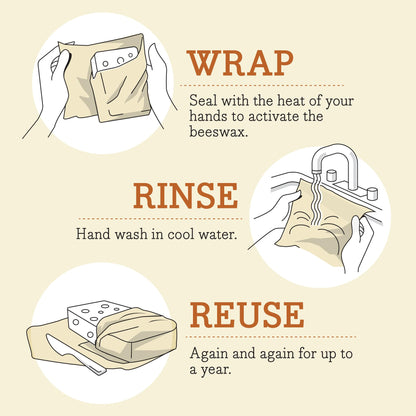 WRAP

Seal with the heat of your hands to activate the beeswax.

RINSE

Hand wash in cool water.

REUSE

Again and again for up to a year.