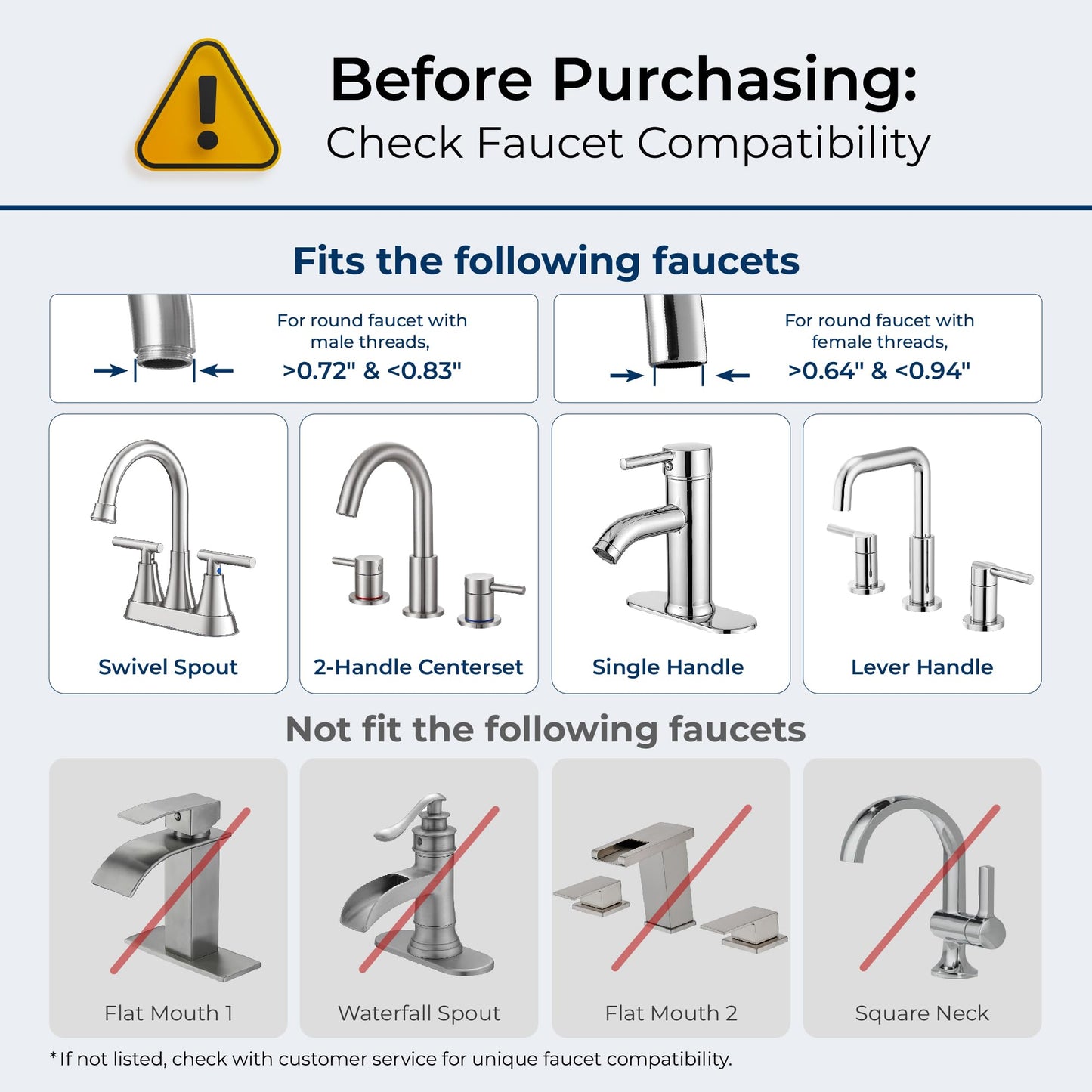 Before Purchasing:
Check Faucet Compatibility

Fits the following faucets

For round faucet with male threads,
>0.72" & <0.83"

For round faucet with female threads,
>0.64" & <0.94"

Swivel Spout

2-Handle Centerset

Single Handle

Lever Handle

Not fit the following faucets

Flat Mouth 1

Waterfall Spout

Flat Mouth 2

Square Neck

*If not listed, check with customer service for unique faucet compatibility.