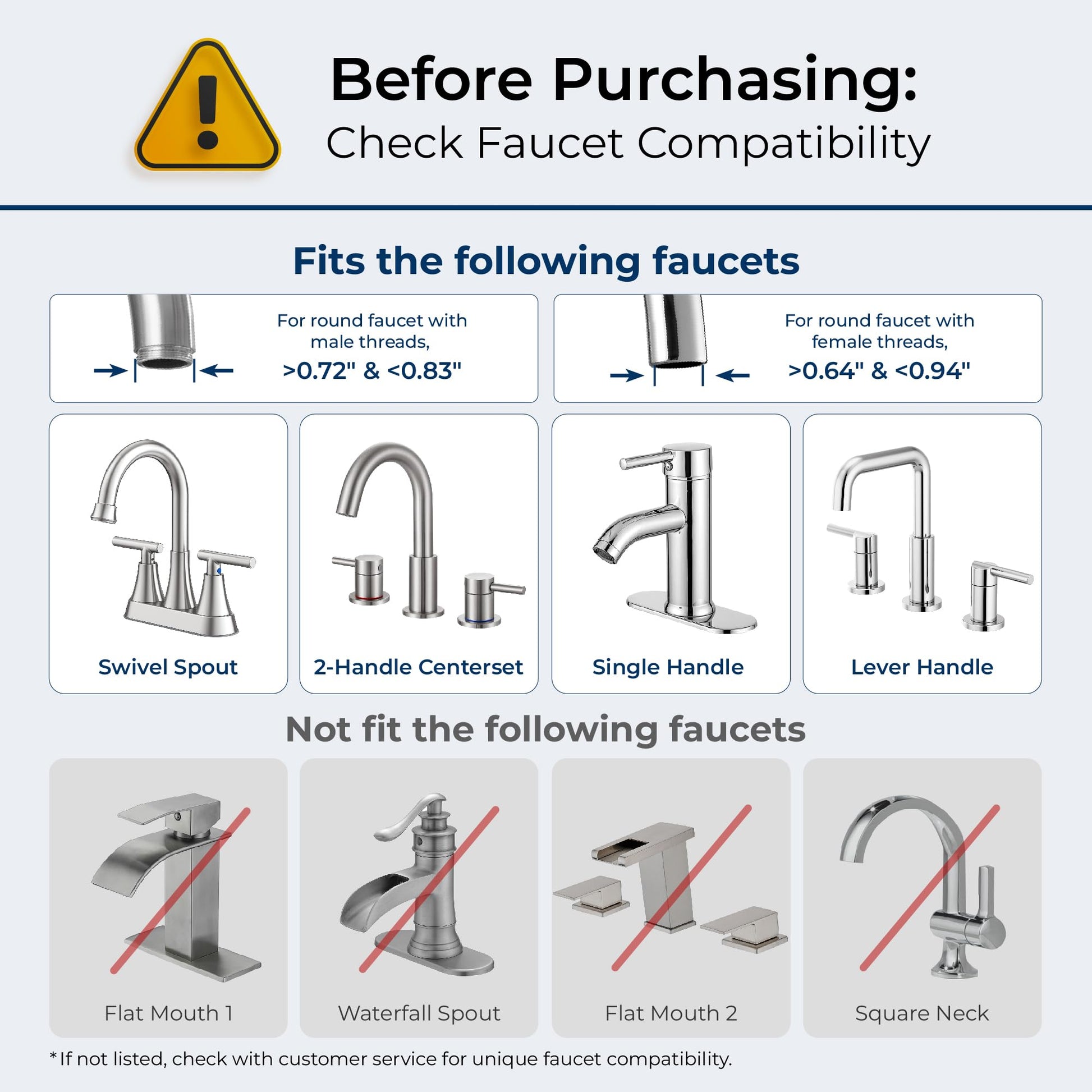 Before Purchasing:
Check Faucet Compatibility

Fits the following faucets

For round faucet with male threads,
>0.72" & <0.83"

For round faucet with female threads,
>0.64" & <0.94"

Swivel Spout

2-Handle Centerset

Single Handle

Lever Handle

Not fit the following faucets

Flat Mouth 1

Waterfall Spout

Flat Mouth 2

Square Neck

*If not listed, check with customer service for unique faucet compatibility.