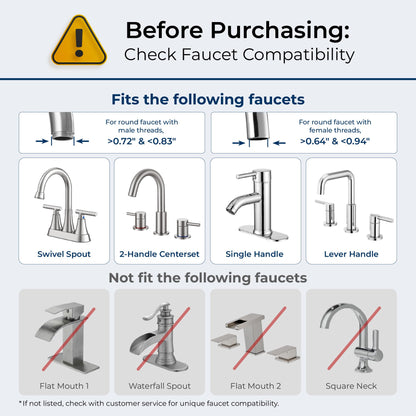 Before Purchasing:
Check Faucet Compatibility

Fits the following faucets

For round faucet with male threads,
>0.72" & <0.83"

For round faucet with female threads,
>0.64" & <0.94"

Swivel Spout

2-Handle Centerset

Single Handle

Lever Handle

Not fit the following faucets

Flat Mouth 1

Waterfall Spout

Flat Mouth 2

Square Neck

*If not listed, check with customer service for unique faucet compatibility.