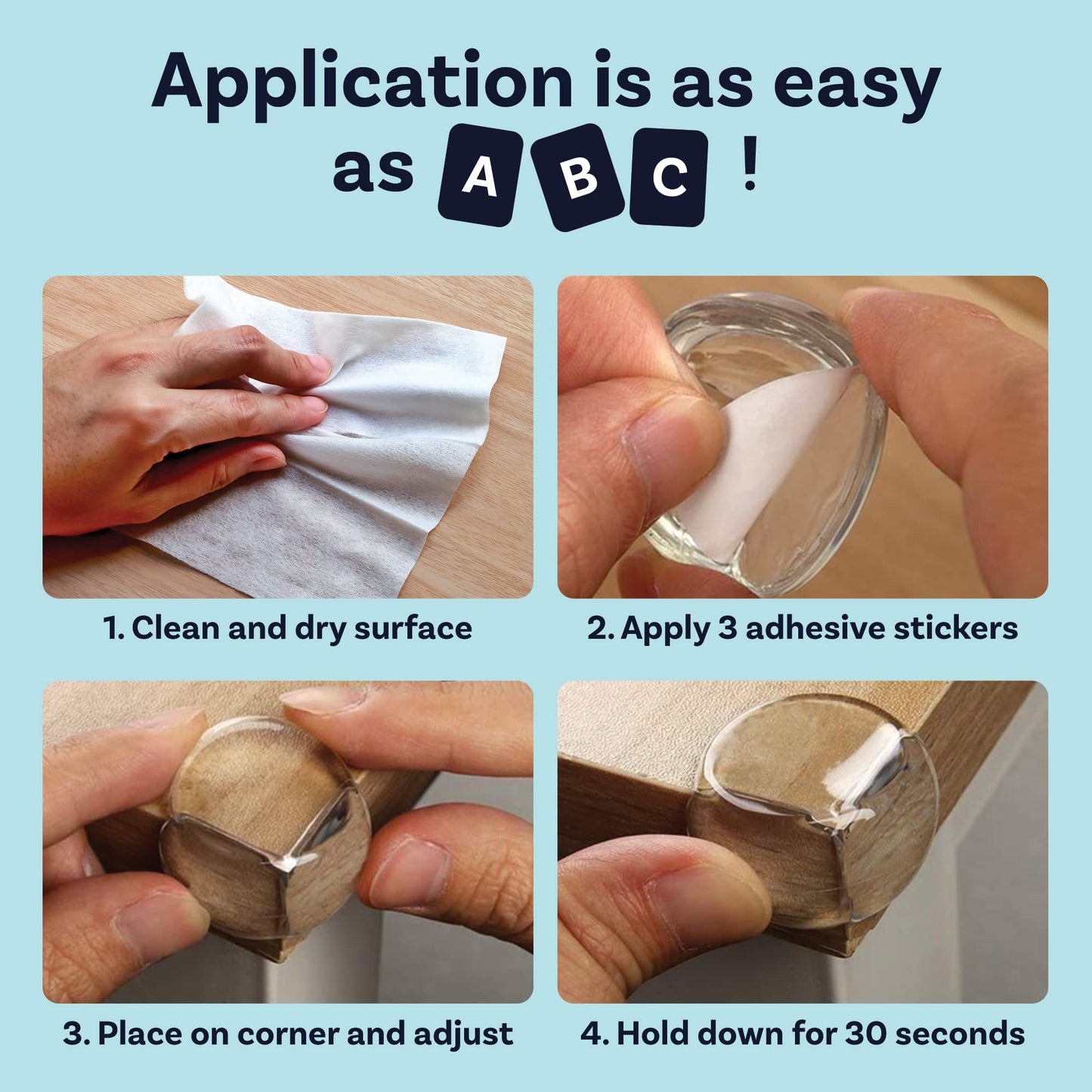 Application is as easy as A B C !

1. Clean and dry surface

2. Apply 3 adhesive stickers

3. Place on corner and adjust

4. Hold down for 30 seconds