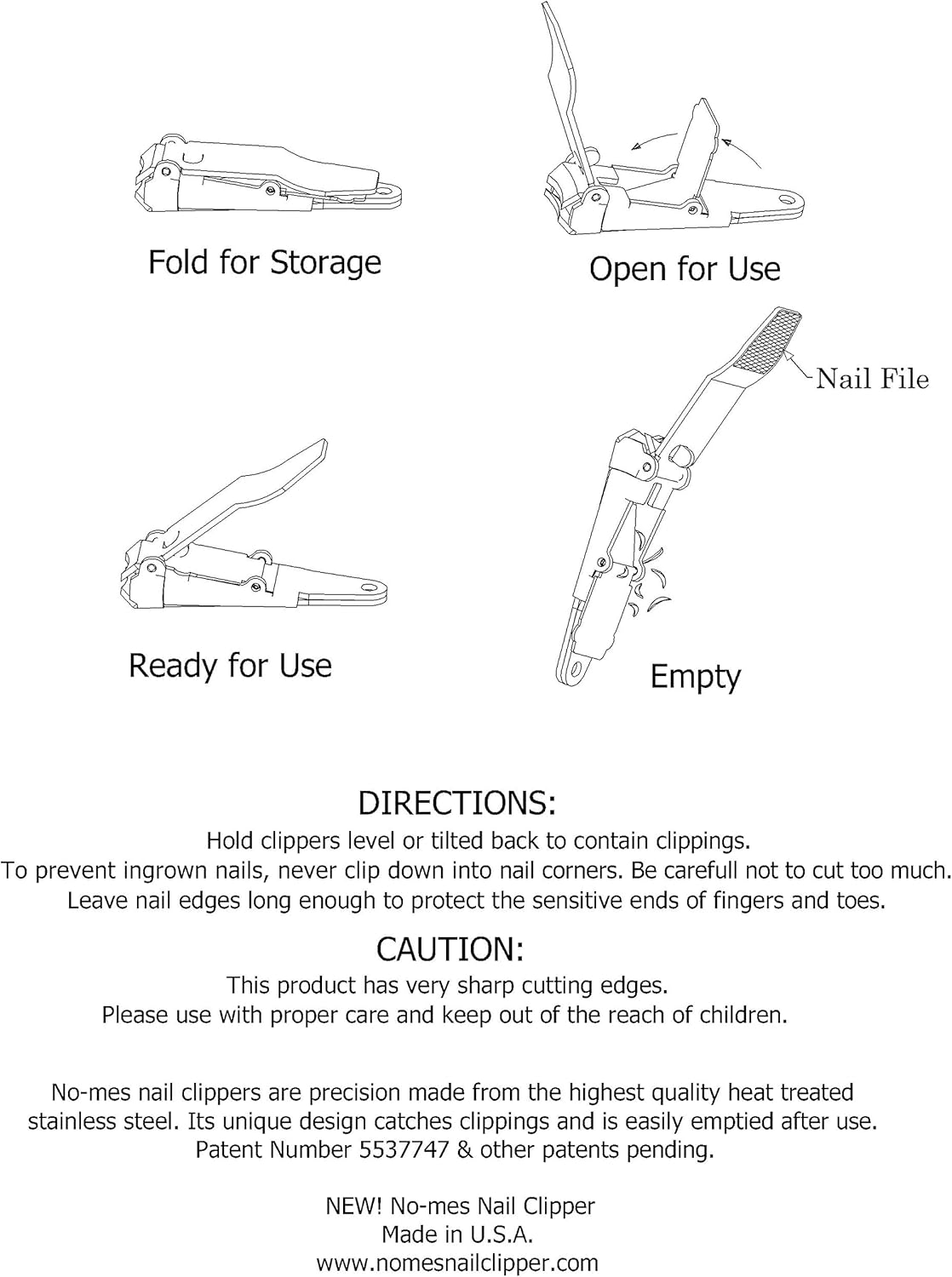 Fold for Storage

Open for Use

Nail File

Ready for Use

Empty

DIRECTIONS:
Hold clippers level or tilted back to contain clippings.
To prevent ingrown nails, never clip down into nail corners. Be carefull not to cut too much.
Leave nail edges long enough to protect the sensitive ends of fingers and toes.

CAUTION:
This product has very sharp cutting edges.
Please use with proper care and keep out of the reach of children.

No-mes nail clippers are precision made from the highest quality heat treated stainless steel. Its unique design catches clippings and is easily emptied after use. Patent Number 5537747 & other patents pending.

NEW! No-mes Nail Clipper
Made in U.S.A.
www.nomesnailclipper.com