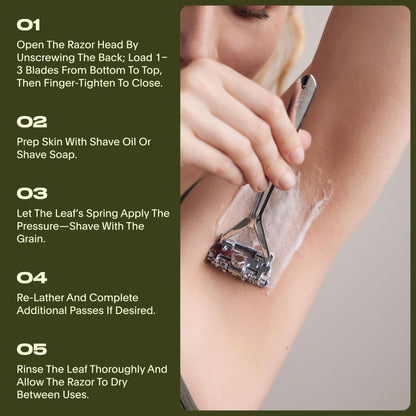 01

Open The Razor Head By Unscrewing The Back; Load 1–3 Blades From Bottom To Top, Then Finger-Tighten To Close.

02

Prep Skin With Shave Oil Or Shave Soap.

03

Let The Leaf's Spring Apply The Pressure—Shave With The Grain.

04

Re-Lather And Complete Additional Passes If Desired.

05

Rinse The Leaf Thoroughly And Allow The Razor To Dry Between Uses.